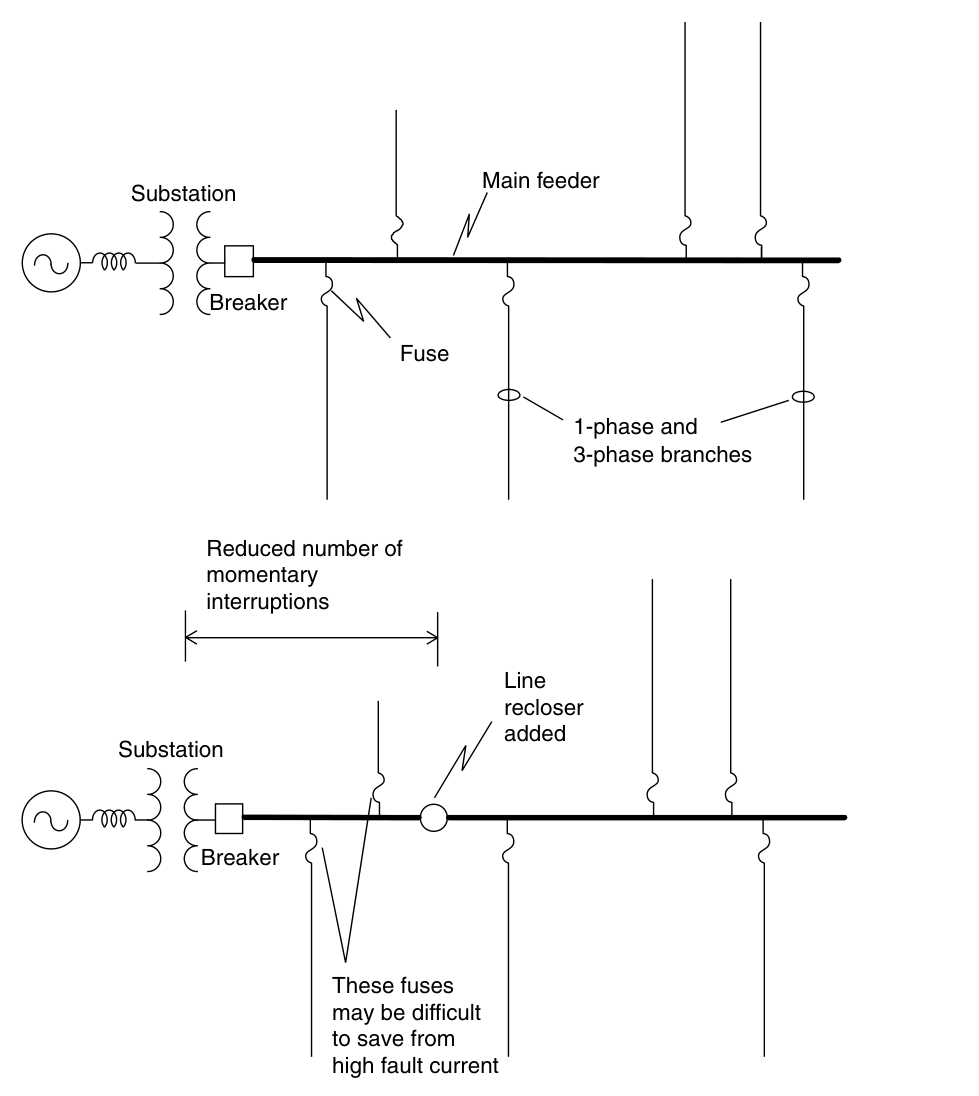 Substation

Main feeder

Breaker

Fuse

1-phase and 3-phase branches

Reduced number of momentary interruptions

Line recloser added

Substation

Breaker

These fuses may be difficult to save from high fault current